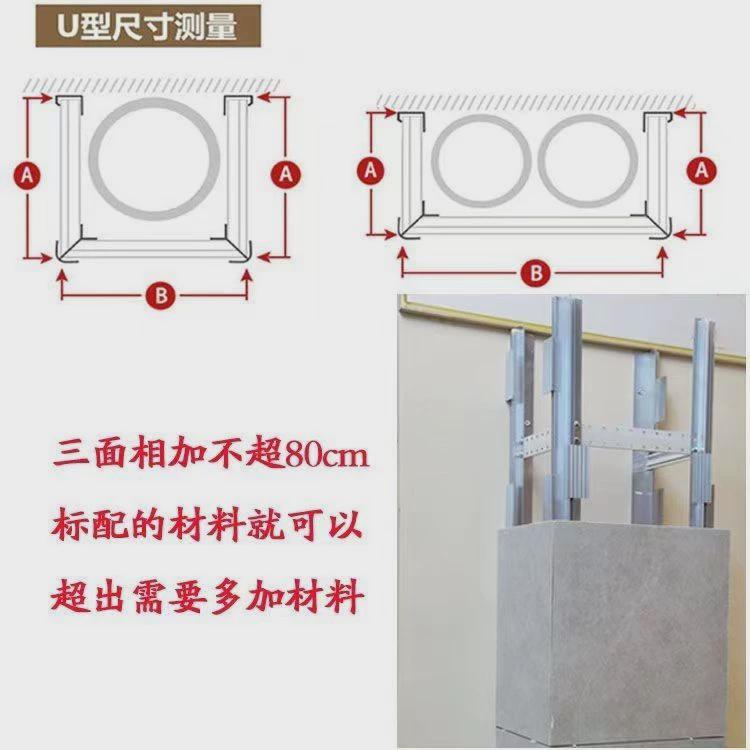 U型尺寸测量

A
A
B

A
A
B

三面相加不超80cm

标配的材料就可以

超出需要多加材料