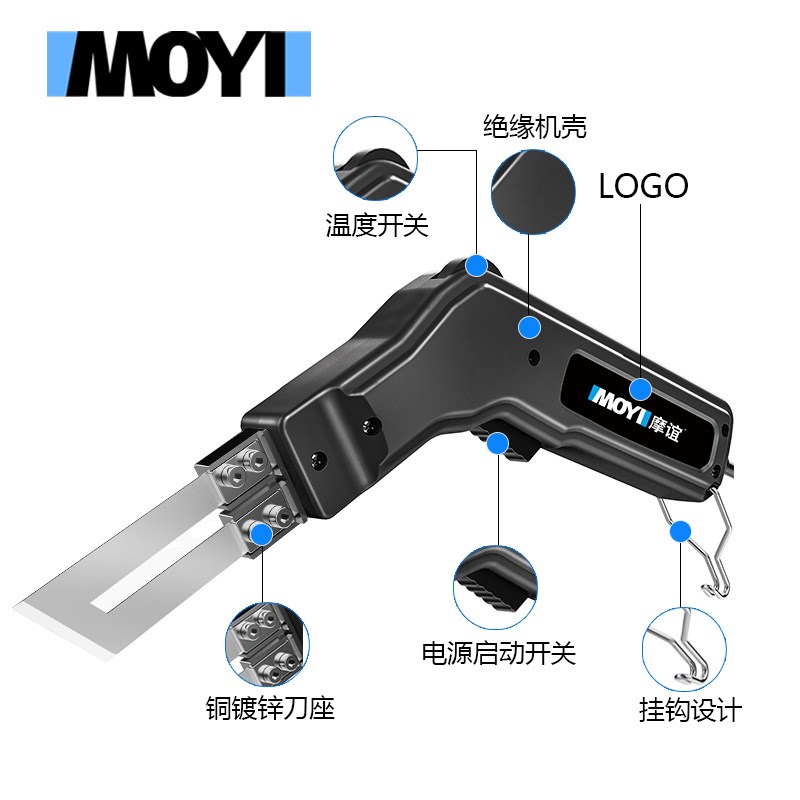 MOYI

绝缘机壳

LOGO

温度开关

MOYI 摩谊

电源启动开关

铜镀锌刀座

挂钩设计