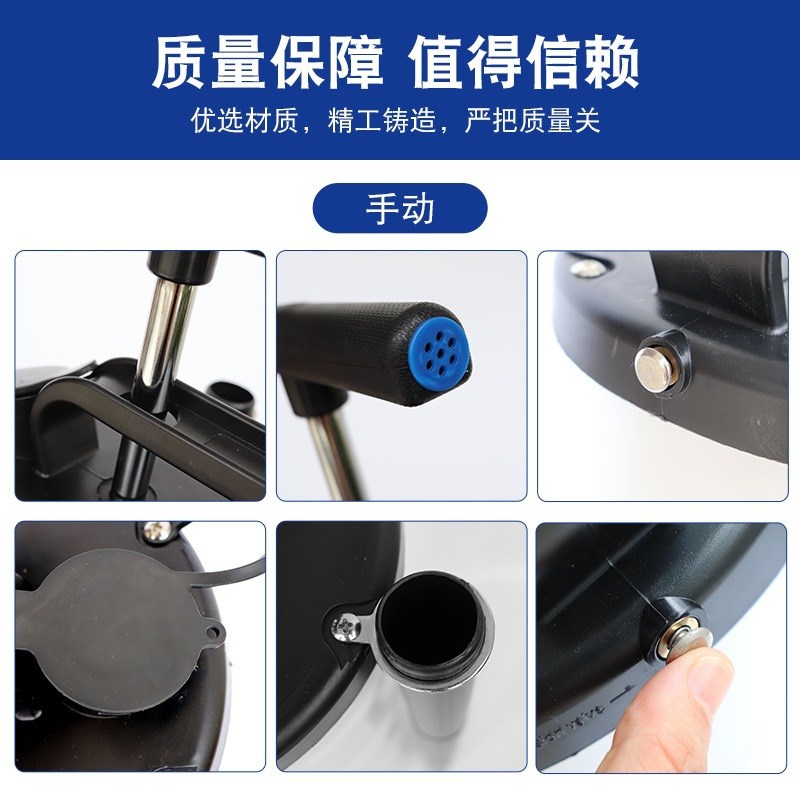 质量保障 值得信赖

优选材质，精工铸造，严把质量关

手动