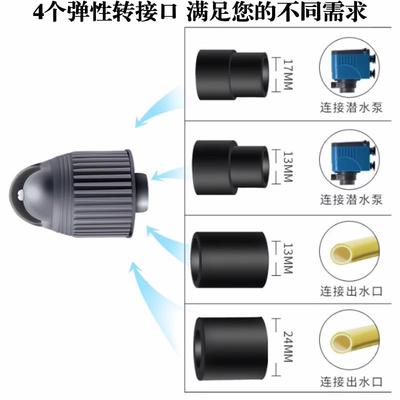 4个弹性转接口 满足您的不同需求

17MM
连接潜水泵

13MM
连接潜水泵

13MM
连接出水口

24MM
连接出水口