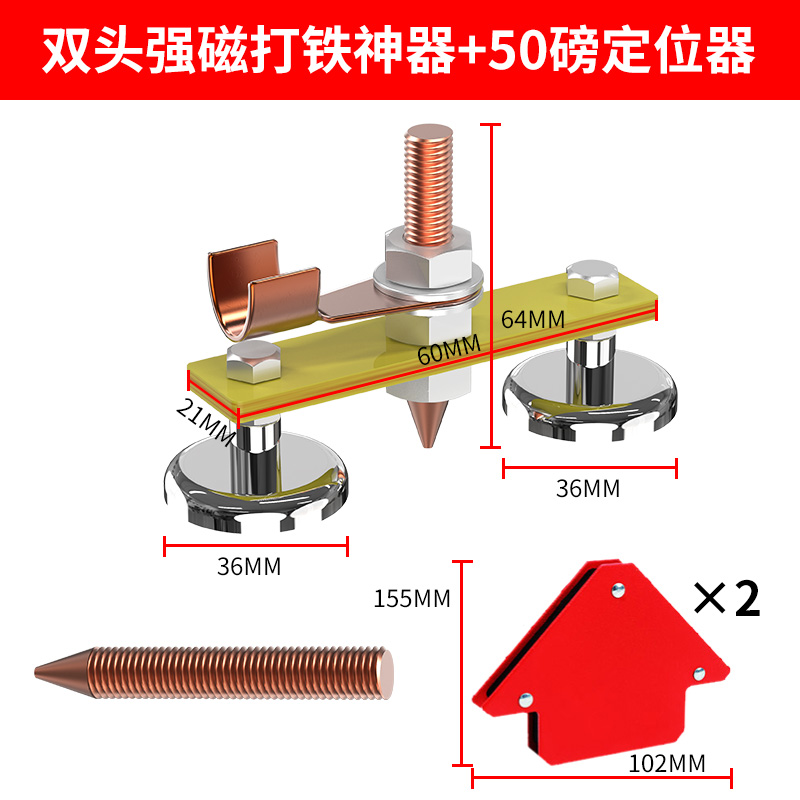 双头强磁打铁神器+50磅定位器

64MM

60MM

21MM

36MM

36MM

155MM

×2

102MM