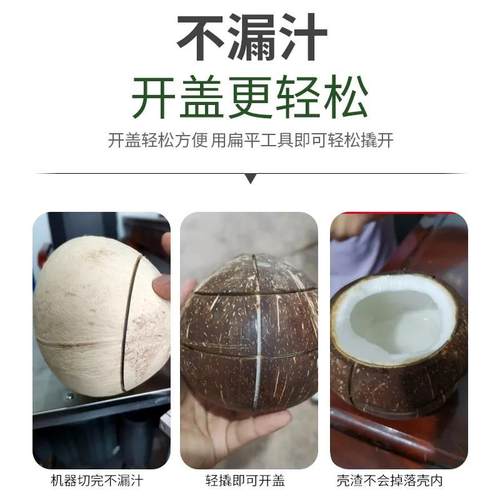 不漏汁
开盖更轻松

开盖轻松方便 用扁平工具即可轻松撬开

机器切完不漏汁

轻撬即可开盖

壳渣不会掉落壳内