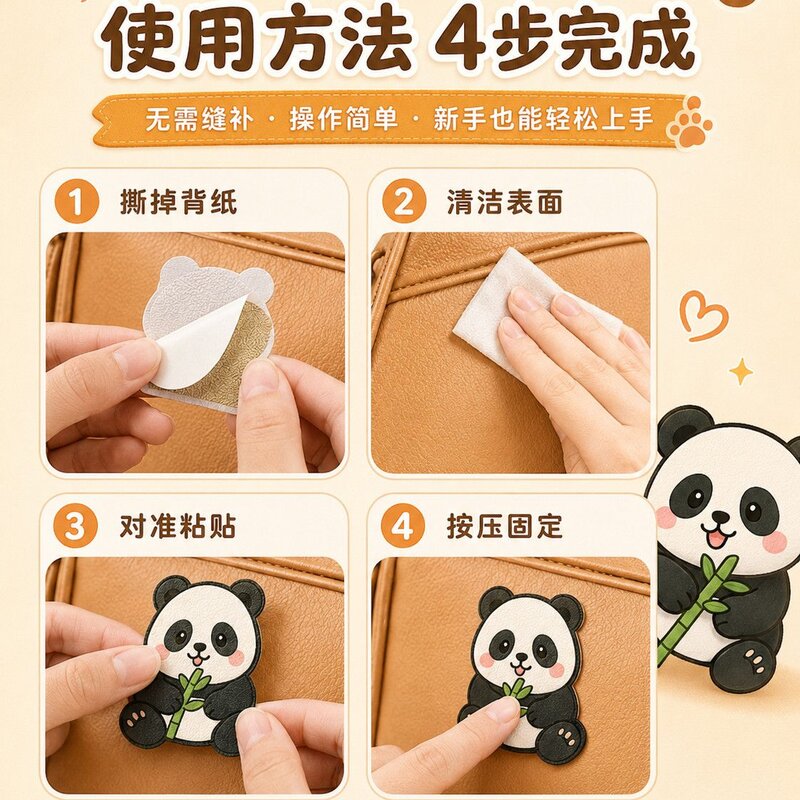 使用方法 4步完成

无需缝补 · 操作简单 · 新手也能轻松上手

1 撕掉背纸

2 清洁表面

3 对准粘贴

4 按压固定