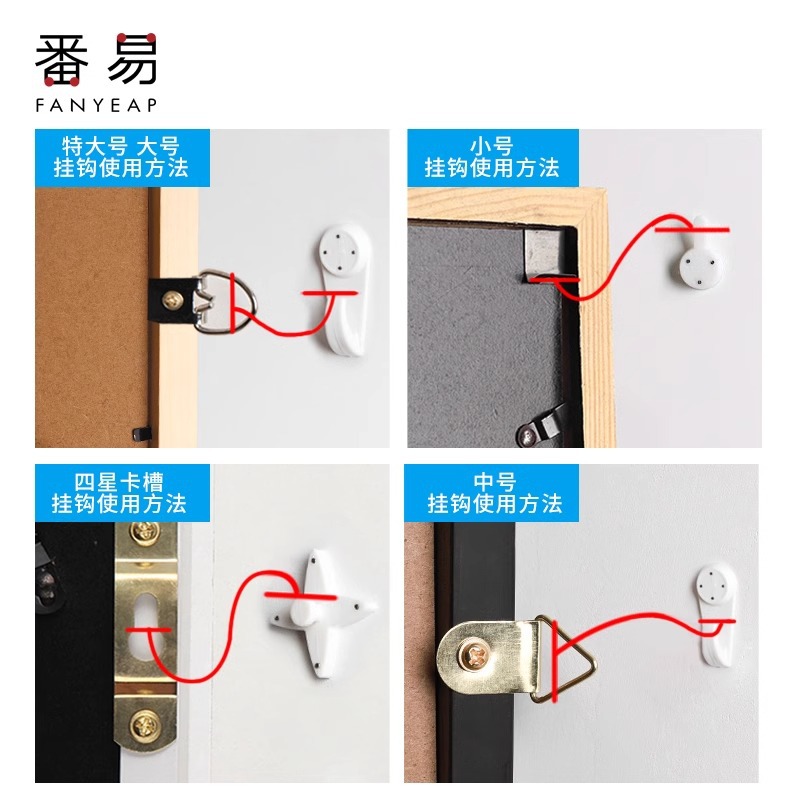 番易
FANYEAP

特大号 大号
挂钩使用方法

小号
挂钩使用方法

四星卡槽
挂钩使用方法

中号
挂钩使用方法