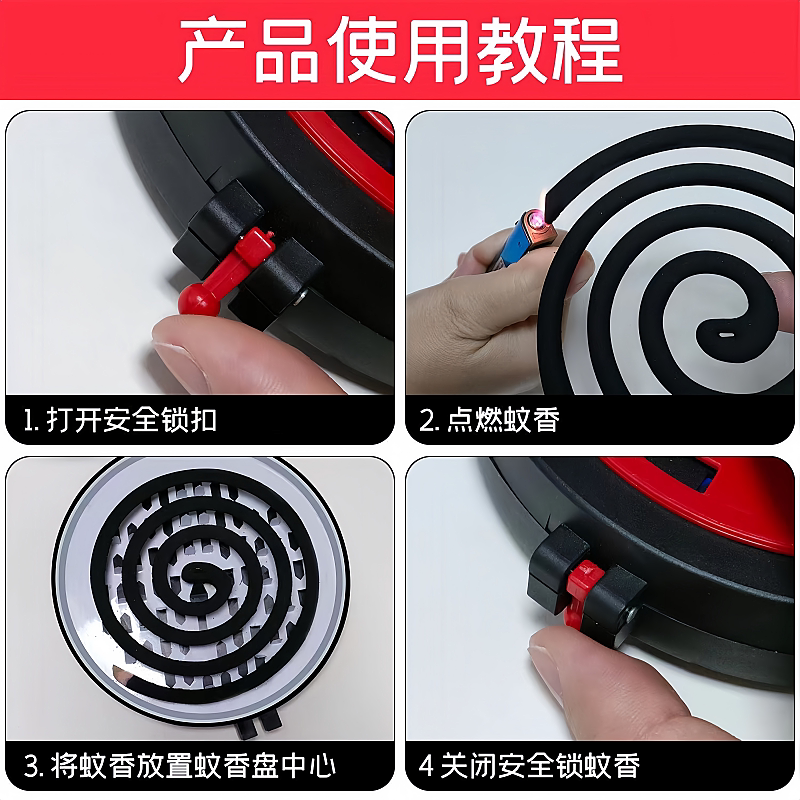 产品使用教程

1. 打开安全锁扣

2. 点燃蚊香

3. 将蚊香放置蚊香盘中心

4 关闭安全锁蚊香