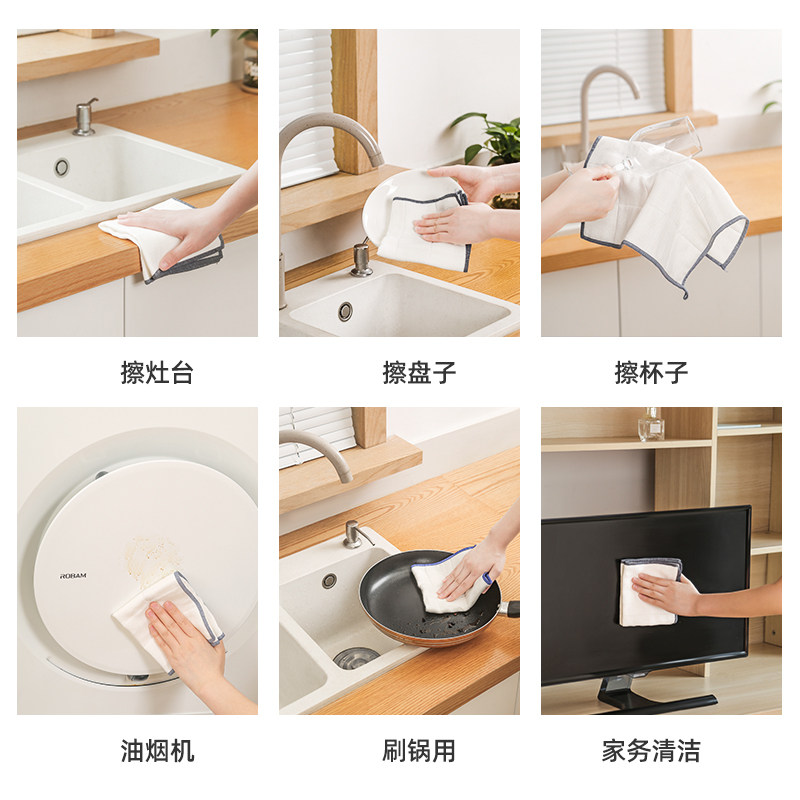 擦灶台

擦盘子

擦杯子

ROBAM

油烟机

刷锅用

家务清洁