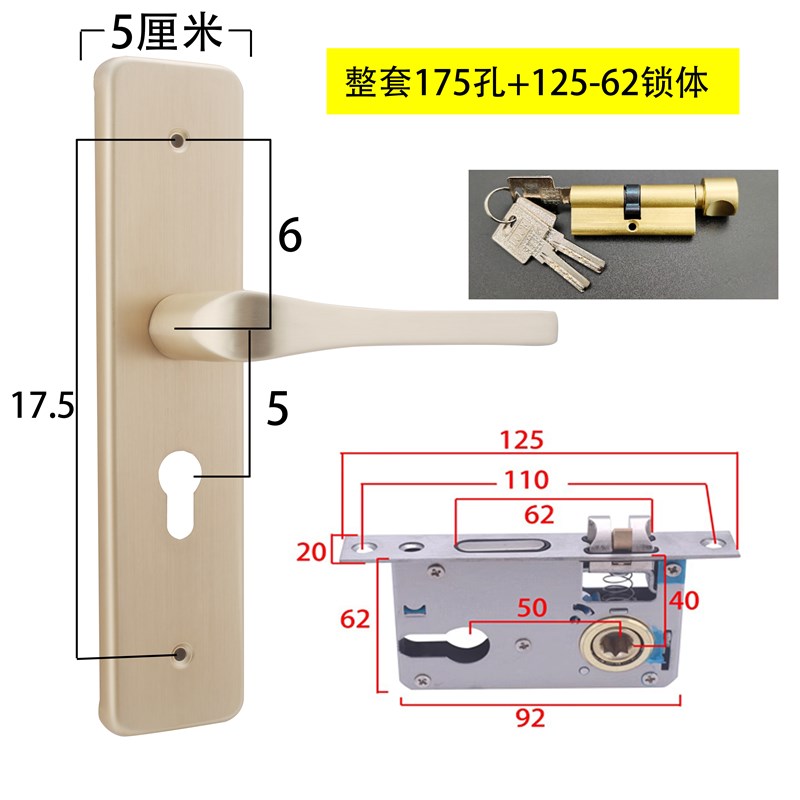 5厘米

整套175孔+125-62锁体

6

17.5

5

125

110

62

20

62

50

40

92