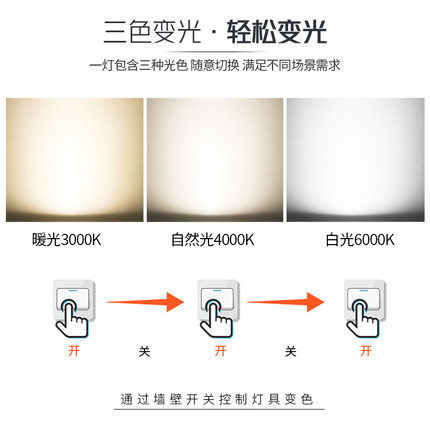 三色变光 · 轻松变光

一灯包含三种光色 随意切换 满足不同场景需求

暖光3000K

自然光4000K

白光6000K

开

关

开

关

开

通过墙壁开关控制灯具变色