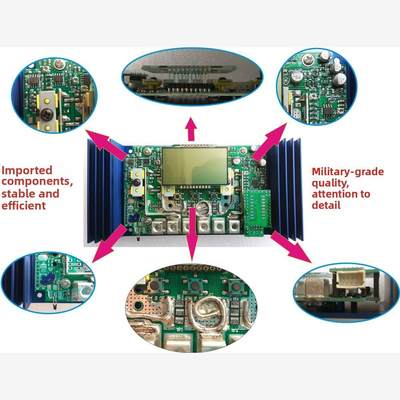 Imported components, stable and efficient

Military-grade quality, attention to detail