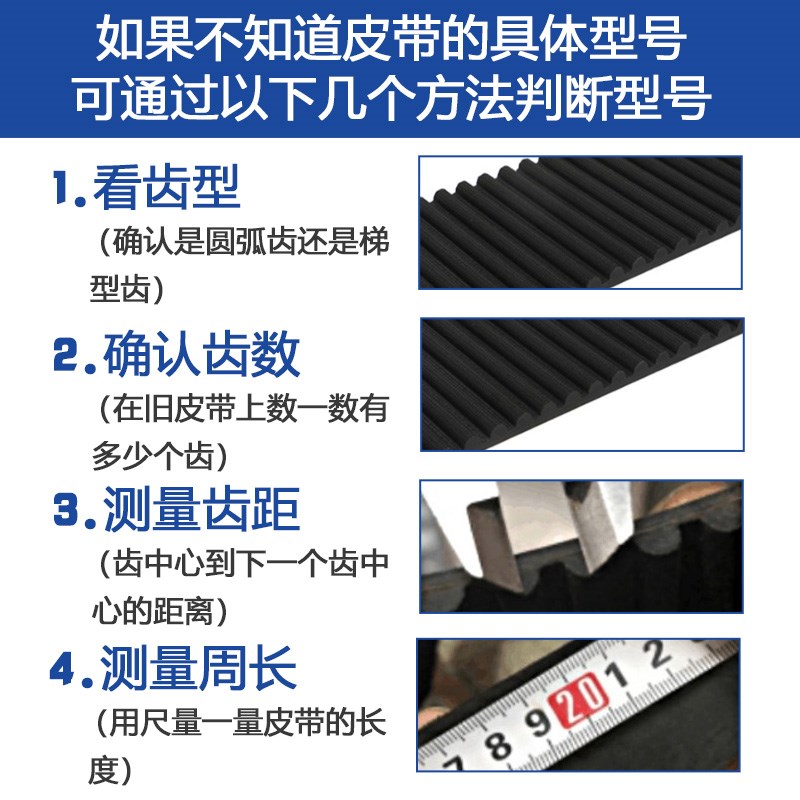 如果不知道皮带的具体型号
可通过以下几个方法判断型号

1.看齿型
（确认是圆弧齿还是梯型齿）

2.确认齿数
（在旧皮带上数一数有多少个齿）

3.测量齿距
（齿中心到下一个齿中心的距离）

4.测量周长
（用尺量一量皮带的长度）

7 8 9 20 1 2