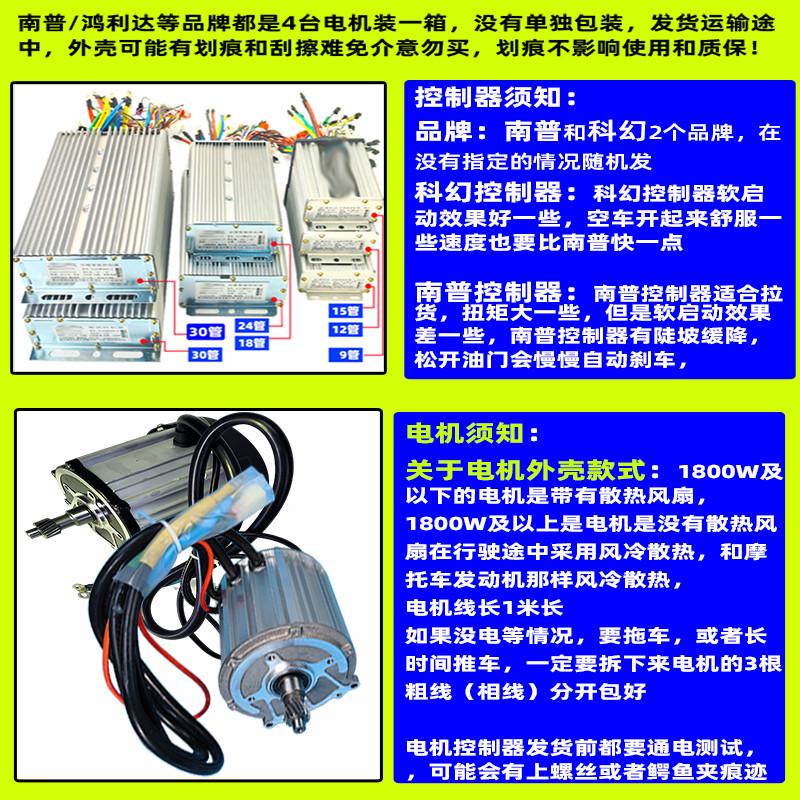 南普/鸿利达等品牌都是4台电机装一箱，没有单独包装，发货运输途中，外壳可能有划痕和刮擦难免介意勿买，划痕不影响使用和质保！

30管
30管
24管
18管
15管
12管
9管

控制器须知：
品牌：南普和科幻2个品牌，在没有指定的情况随机发
科幻控制器：科幻控制器软启动效果好一些，空车开起来舒服一些速度也要比南普快一点

南普控制器：南普控制器适合拉货，扭矩大一些，但是软启动效果差一些，南普控制器有陡坡缓降，松开油门会慢慢自动刹车，

电机须知：
关于电机外壳款式：1800W及以下的电机是带有散热风扇，1800W及以上是电机是没有散热风扇在行驶途中采用风冷散热，和摩托车发动机那样风冷散热，
电机线长1米长
如果没电等情况，要拖车，或者长时间推车，一定要拆下来电机的3根粗线（相线）分开包好

电机控制器发货前都要通电测试，，可能会有上螺丝或者鳄鱼夹痕迹