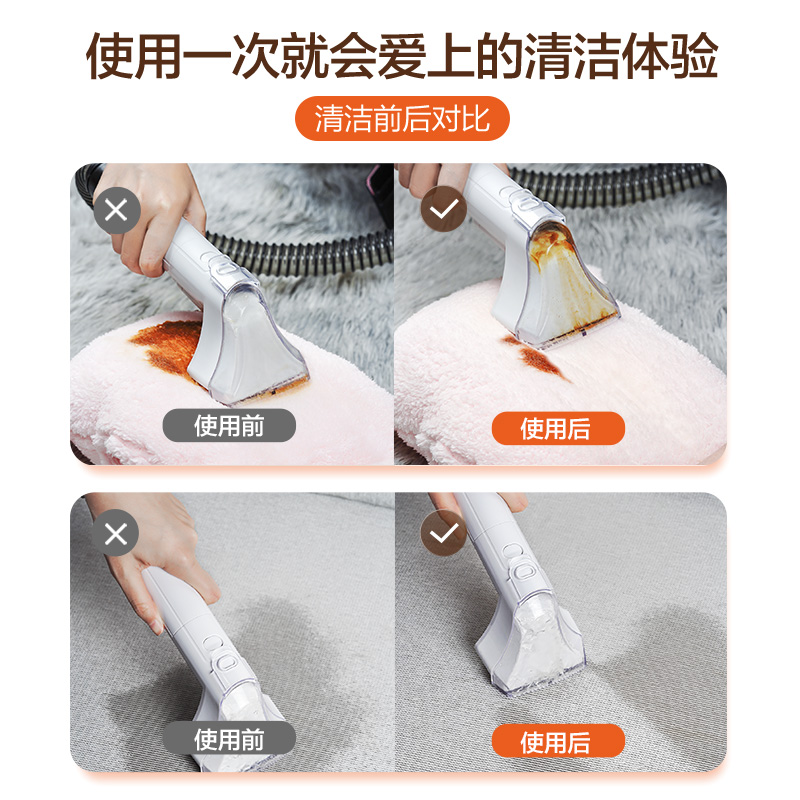 使用一次就会爱上的清洁体验

清洁前后对比

使用前

使用后

使用前

使用后