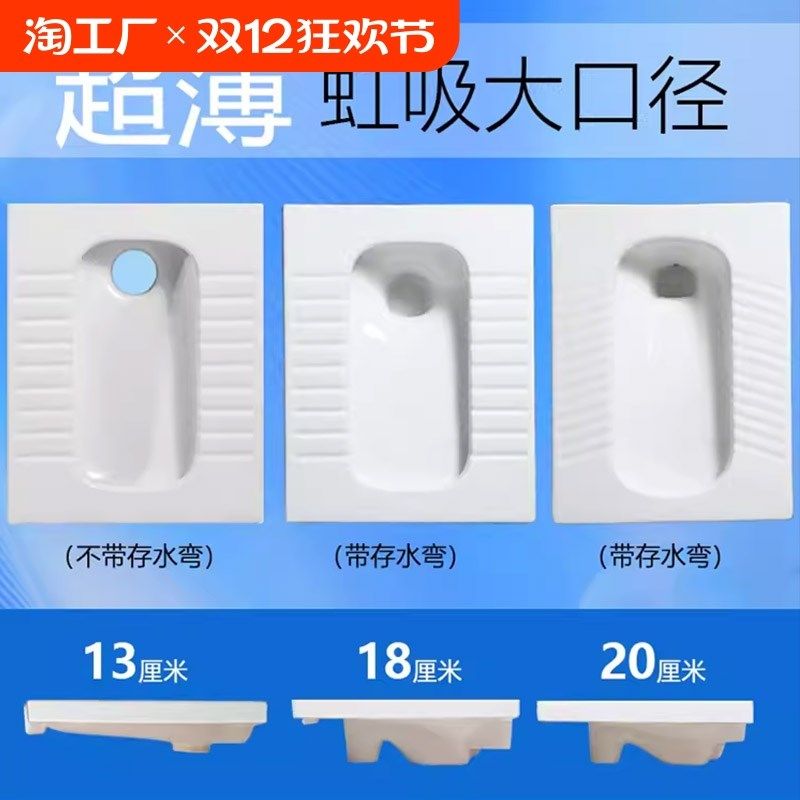 淘工厂 × 双12狂欢节

超薄 虹吸大口径

(不带存水弯)

(带存水弯)

(带存水弯)

13厘米

18厘米

20厘米