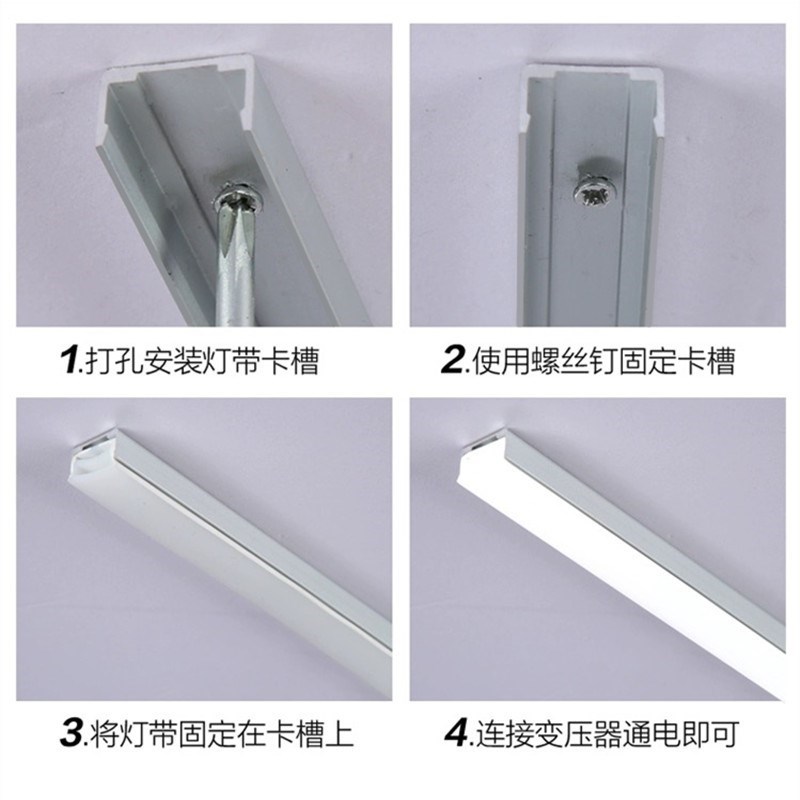 1.打孔安装灯带卡槽

2.使用螺丝钉固定卡槽

3.将灯带固定在卡槽上

4.连接变压器通电即可