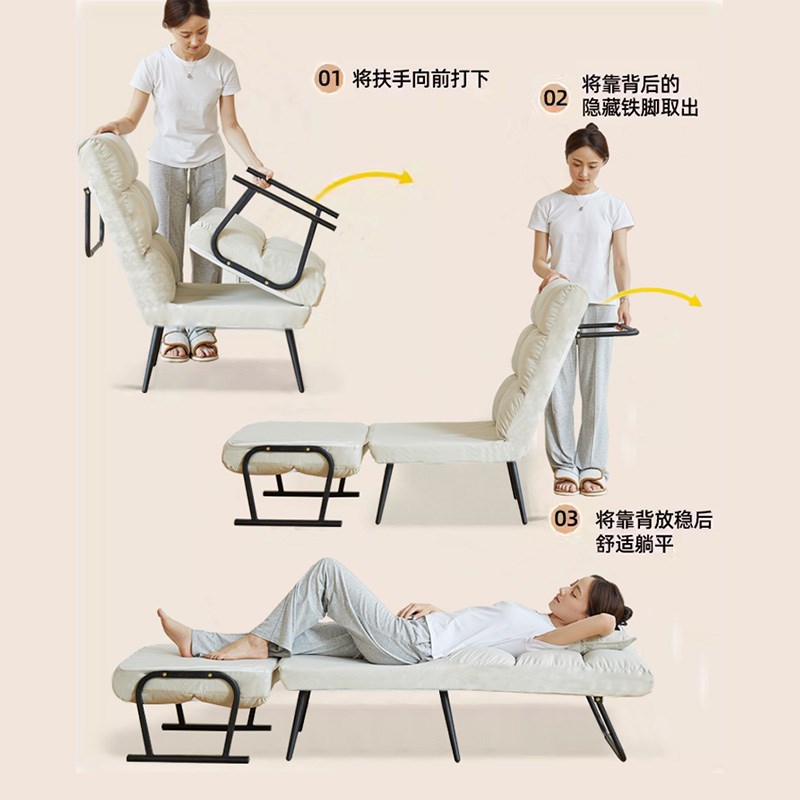 01 将扶手向前打下

02 将靠背后的隐藏铁脚取出

03 将靠背放稳后舒适躺平