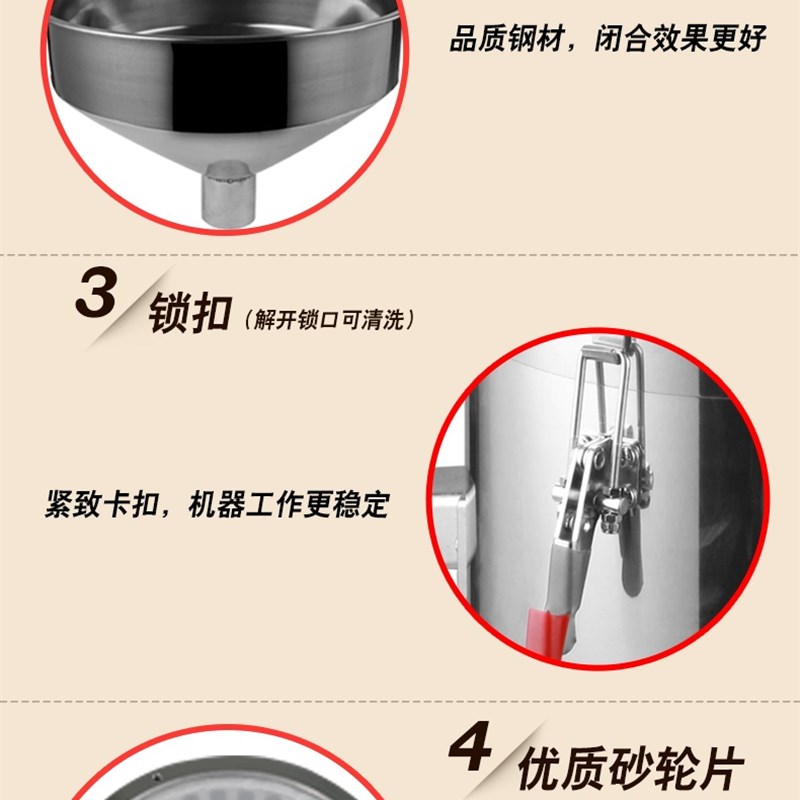 品质钢材，闭合效果更好

3 锁扣（解开锁口可清洗）

紧致卡扣，机器工作更稳定

4 优质砂轮片