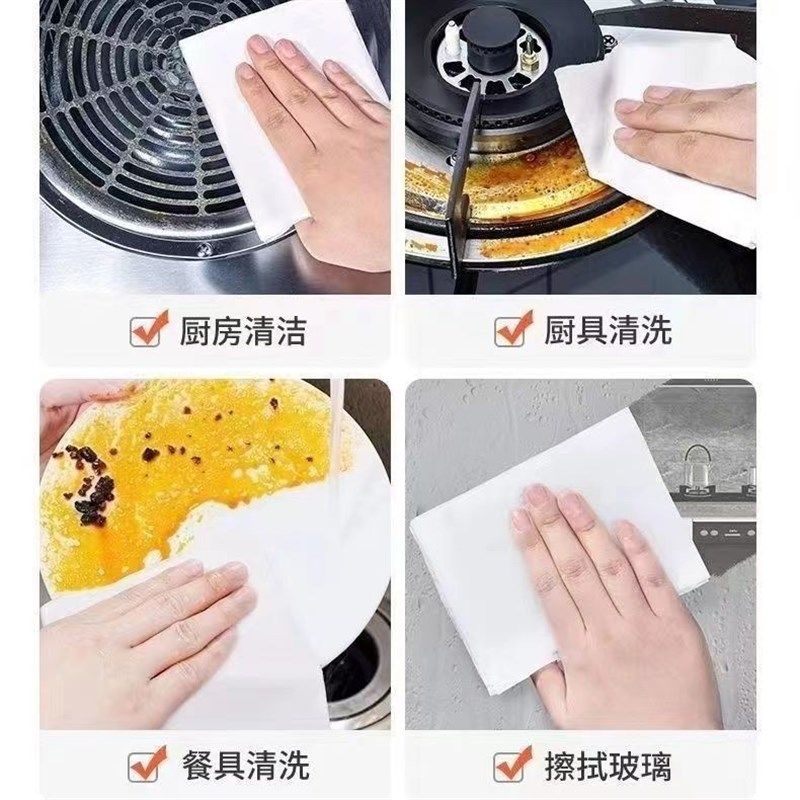 厨房清洁

厨具清洗

餐具清洗

擦拭玻璃