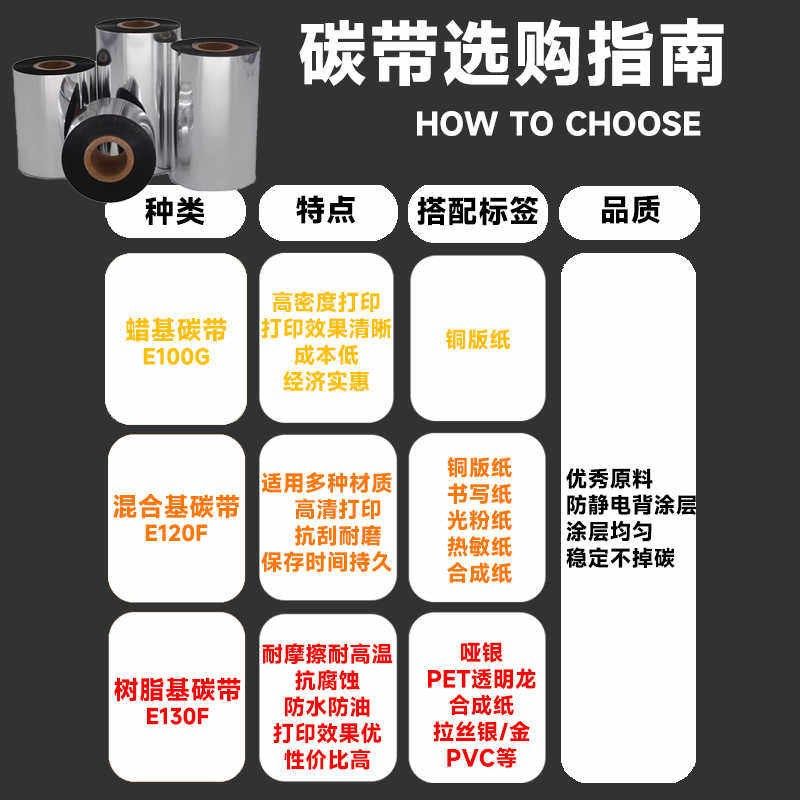 碳带选购指南
HOW TO CHOOSE

| 种类 | 特点 | 搭配标签 | 品质 |
|---|---|---|---|
| 蜡基碳带 E100G | 高密度打印 打印效果清晰 成本低 经济实惠 | 铜版纸 | 优秀原料 防静电背涂层 涂层均匀 稳定不掉碳 |
| 混合基碳带 E120F | 适用多种材质 高清打印 抗刮耐磨 保存时间持久 | 铜版纸 书写纸 光粉纸 热敏纸 合成纸 | |
| 树脂基碳带 E130F | 耐摩擦耐高温 抗腐蚀 防水防油 打印效果优 性价比高 | 哑银 PET透明龙 合成纸 拉丝银/金 PVC等 | |