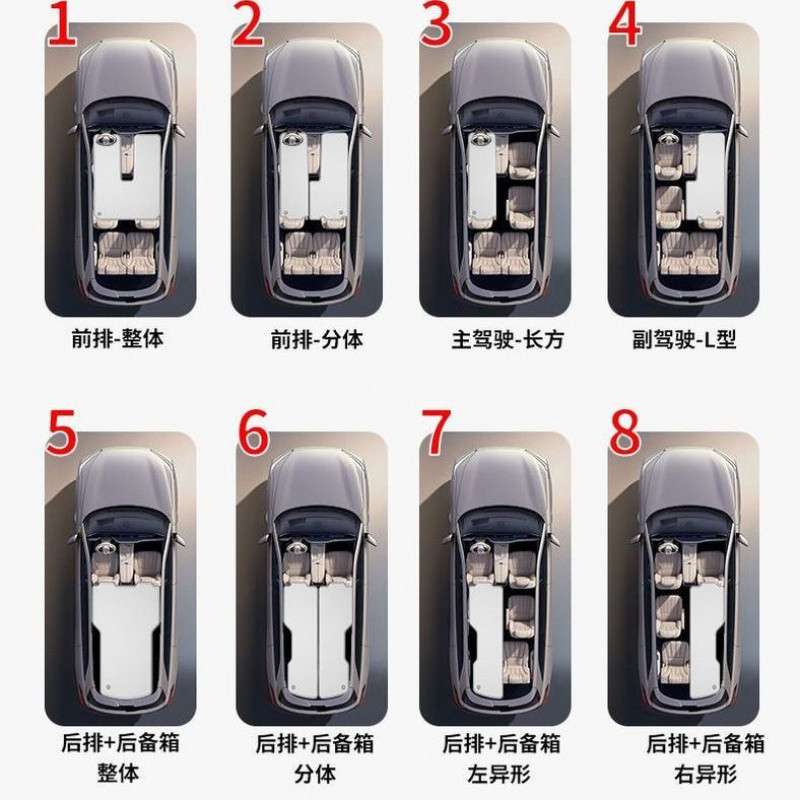 1
前排-整体

2
前排-分体

3
主驾驶-长方

4
副驾驶-L型

5
后排+后备箱
整体

6
后排+后备箱
分体

7
后排+后备箱
左异形

8
后排+后备箱
右异形