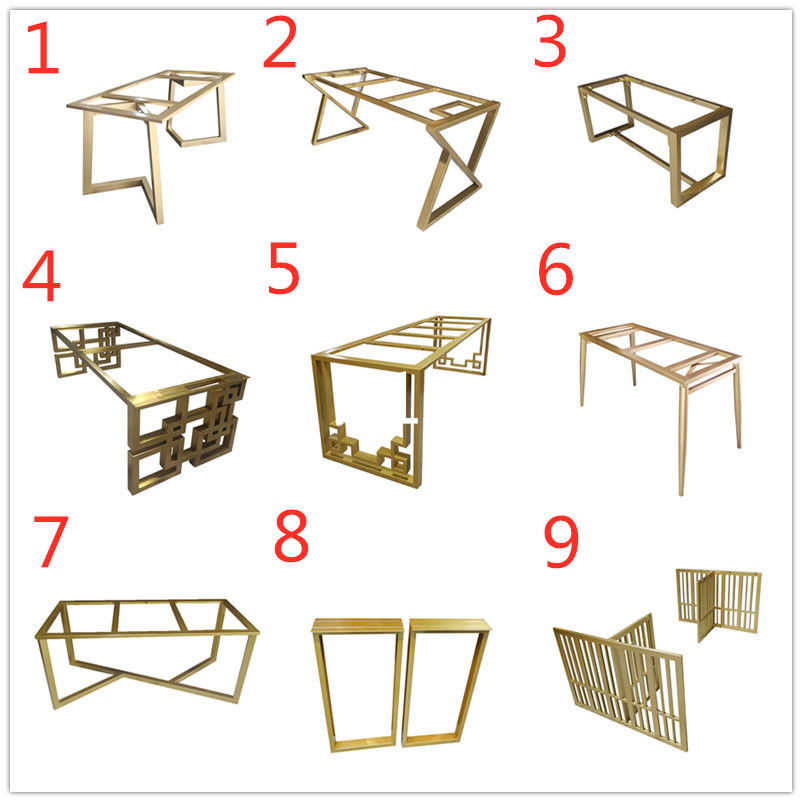 1
2
3
4
5
6
7
8
9