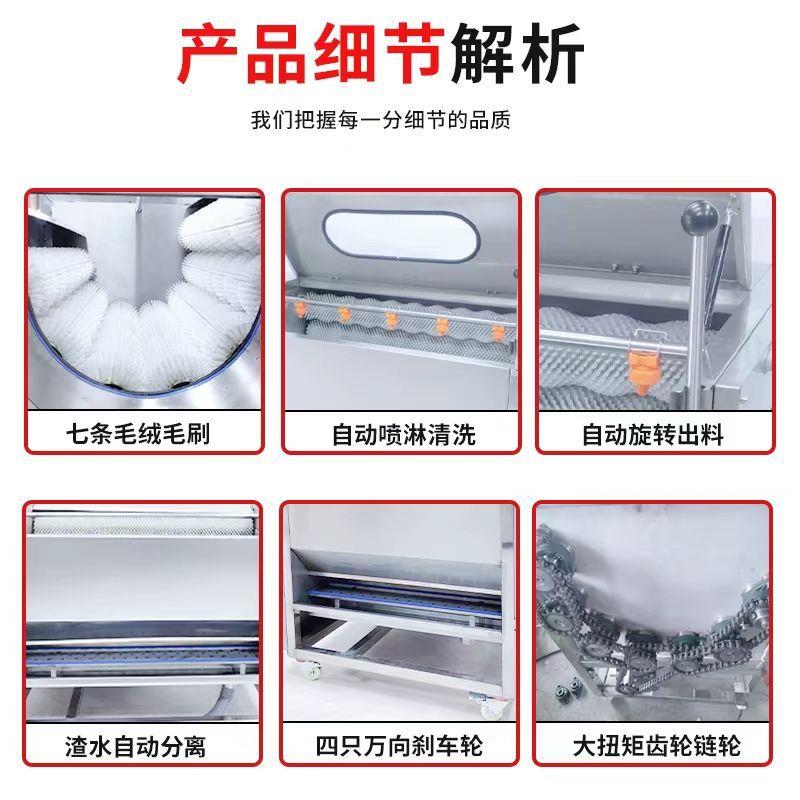 产品细节解析

我们把握每一分细节的品质

七条毛绒毛刷

自动喷淋清洗

自动旋转出料

渣水自动分离

四只万向刹车轮

大扭矩齿轮链轮