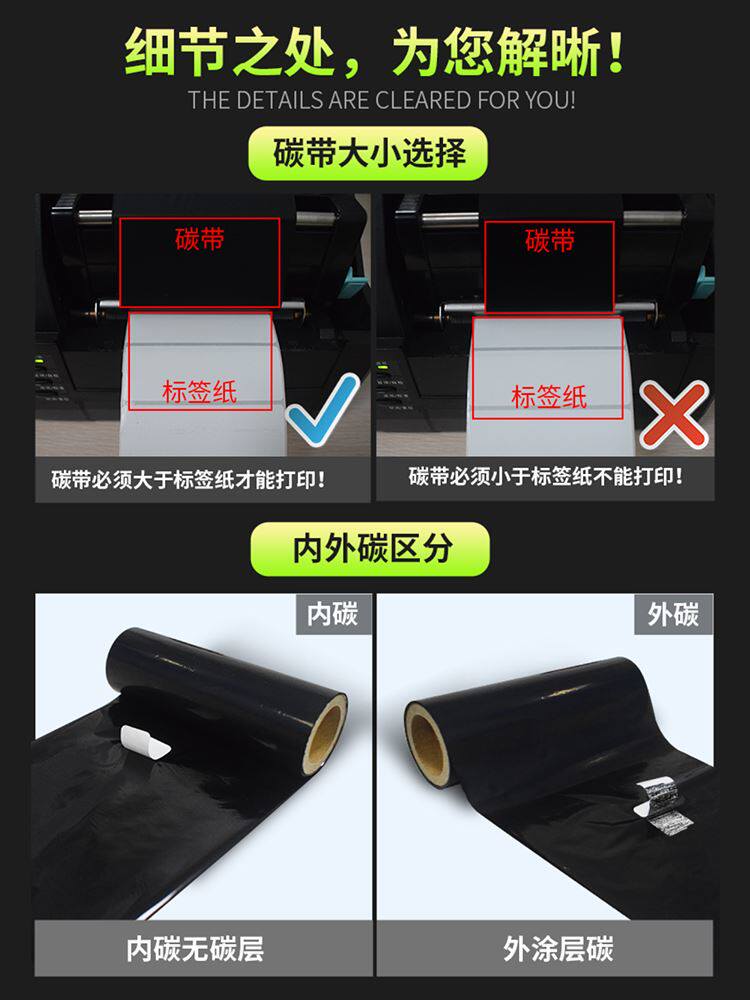 细节之处，为您解晰！
THE DETAILS ARE CLEARED FOR YOU!

碳带大小选择

碳带
标签纸
碳带必须大于标签纸才能打印！

碳带
标签纸
碳带必须小于标签纸不能打印！

内外碳区分

内碳
内碳无碳层

外碳
外涂层碳