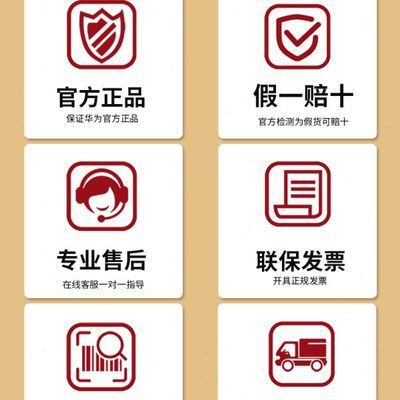 官方正品
保证华为官方正品

假一赔十
官方检测为假货可赔十

专业售后
在线客服一对一指导

联保发票
开具正规发票