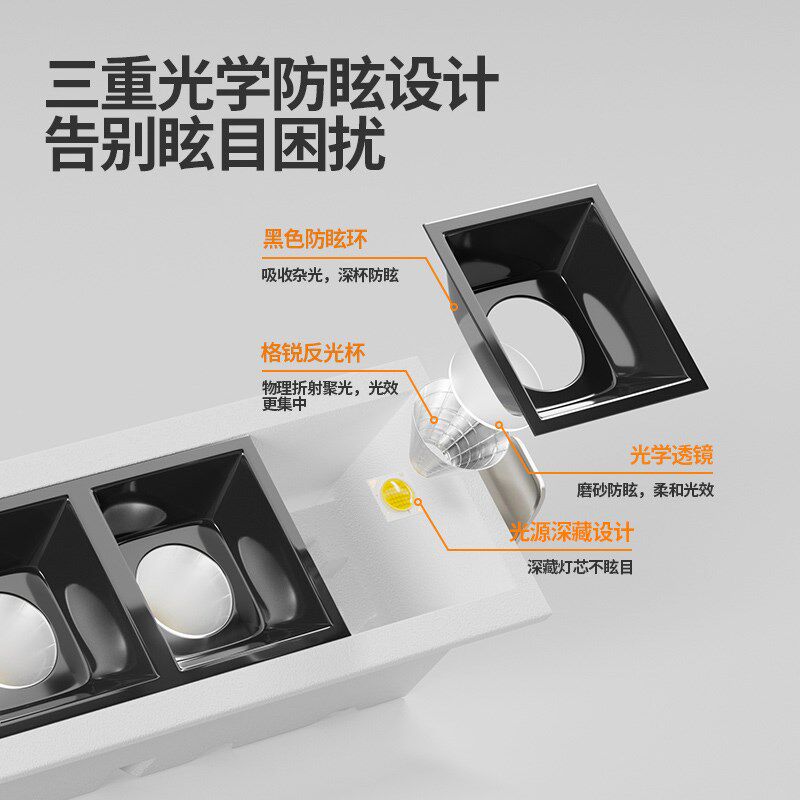 三重光学防眩设计
告别眩目困扰

黑色防眩环

吸收杂光，深杯防眩

格锐反光杯

物理折射聚光，光效更集中

光学透镜

磨砂防眩，柔和光效

光源深藏设计

深藏灯芯不眩目