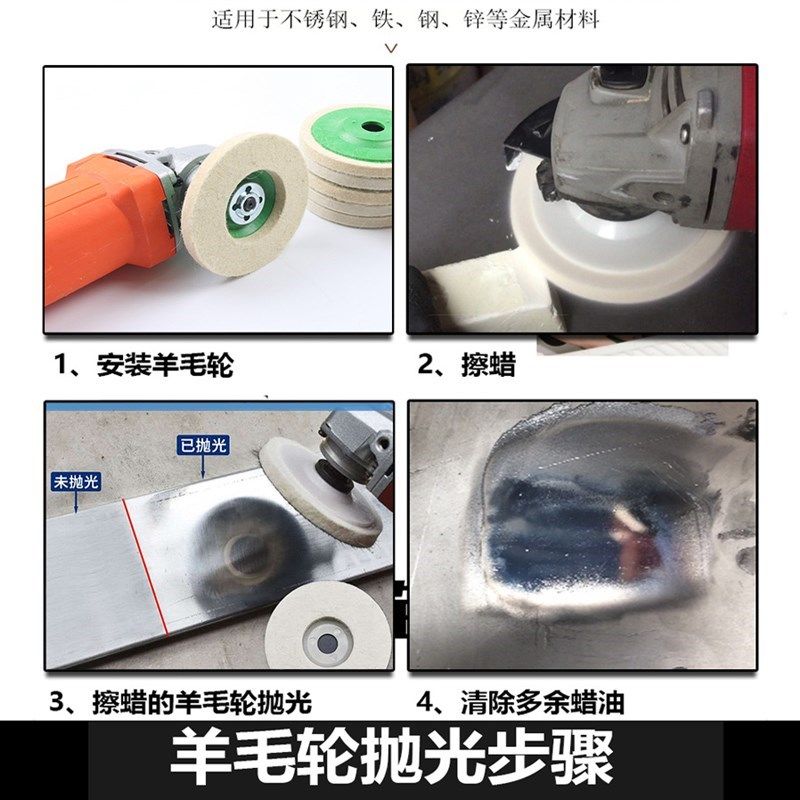 适用于不锈钢、铁、钢、锌等金属材料

1、安装羊毛轮

2、擦蜡

已抛光

未抛光

3、擦蜡的羊毛轮抛光

4、清除多余蜡油

羊毛轮抛光步骤