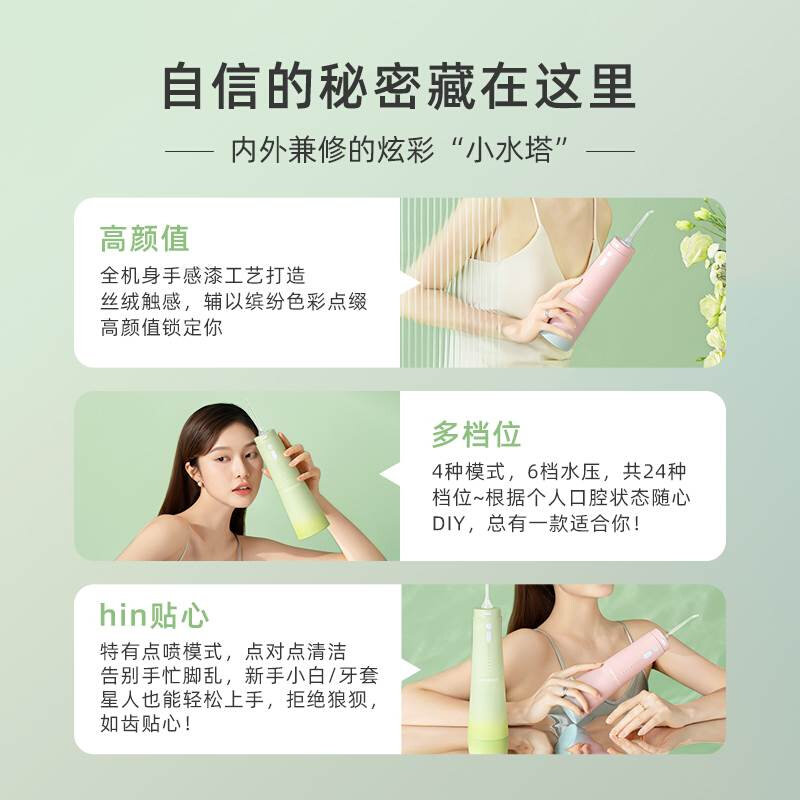 自信的秘密藏在这里

—— 内外兼修的炫彩“小水塔” ——

高颜值

全机身手感漆工艺打造
丝绒触感，辅以缤纷色彩点缀
高颜值锁定你

多档位

4种模式，6档水压，共24种档位~根据个人口腔状态随心DIY，总有一款适合你！

hin贴心

特有点喷模式，点对点清洁
告别手忙脚乱，新手小白/牙套星人也能轻松上手，拒绝狼狈，如齿贴心！