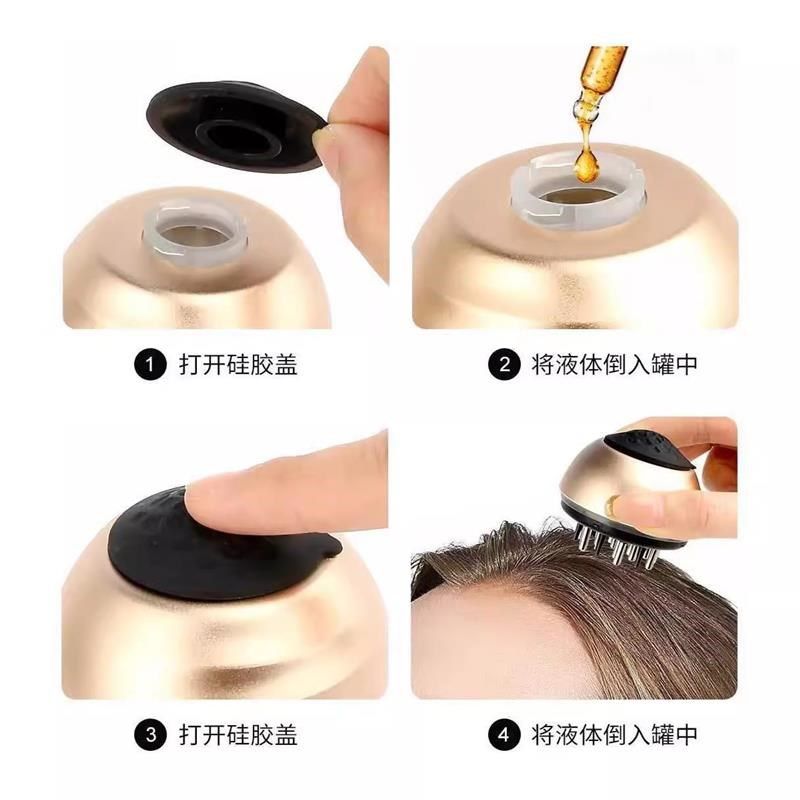 1 打开硅胶盖

2 将液体倒入罐中

3 打开硅胶盖

4 将液体倒入罐中