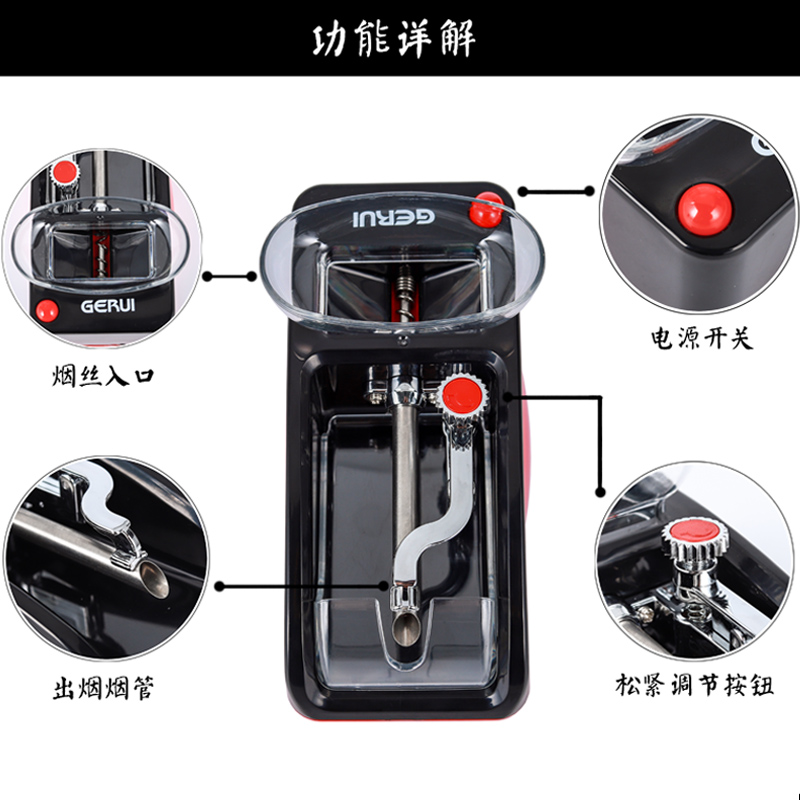 功能详解

GERUI

GERUI

烟丝入口

电源开关

出烟烟管

松紧调节按钮