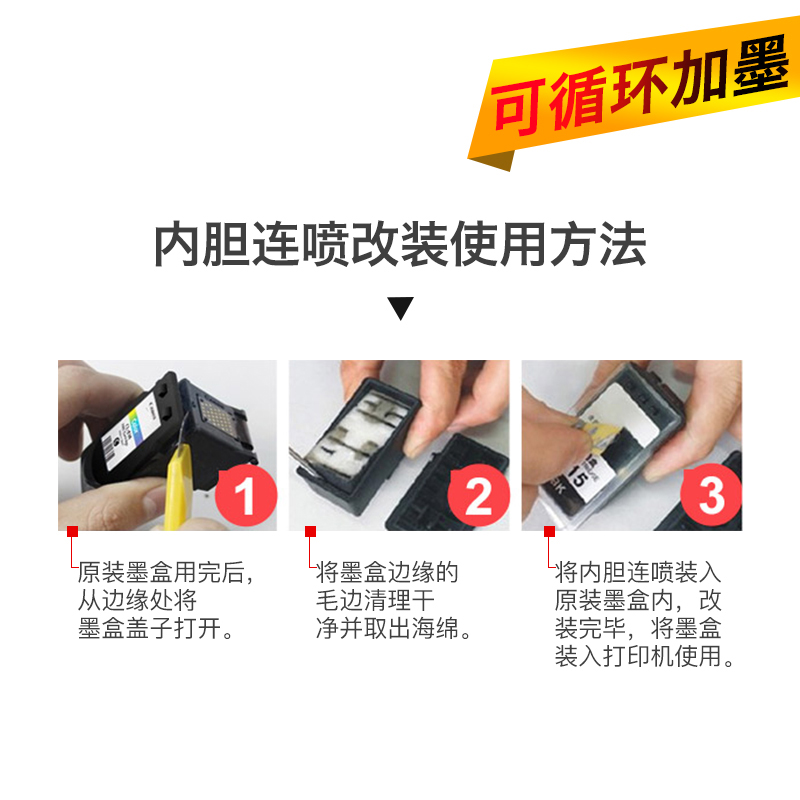 可循环加墨

内胆连喷改装使用方法

▼

1

2

3

原装墨盒用完后，从边缘处将墨盒盖子打开。

将墨盒边缘的毛边清理干净并取出海绵。

将内胆连喷装入原装墨盒内，改装完毕，将墨盒装入打印机使用。