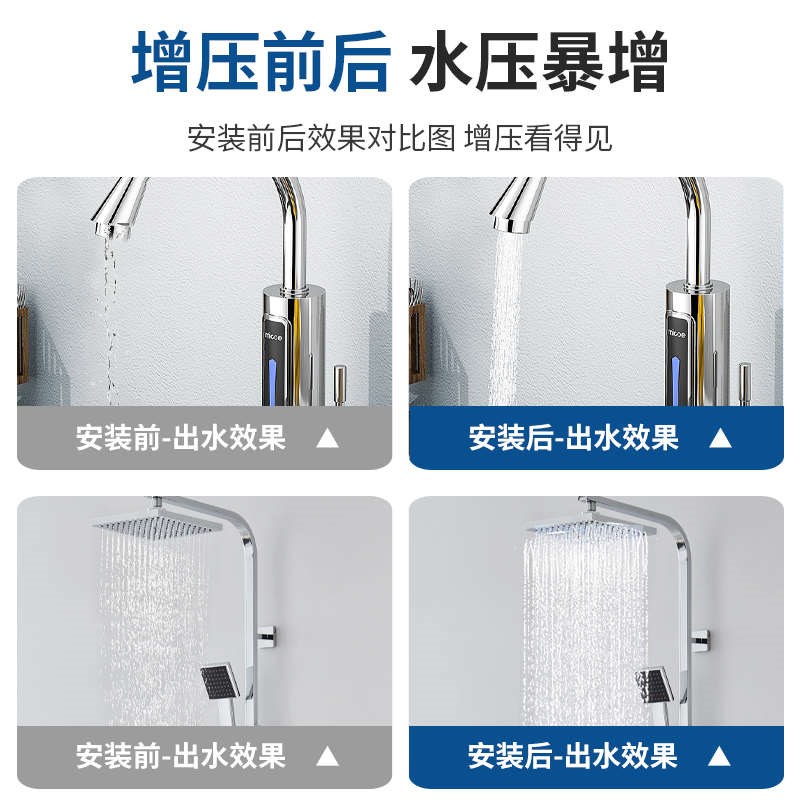 增压前后 水压暴增

安装前后效果对比图 增压看得见

micoe

安装前-出水效果 ▲

micoe

安装后-出水效果 ▲

安装前-出水效果 ▲

安装后-出水效果 ▲