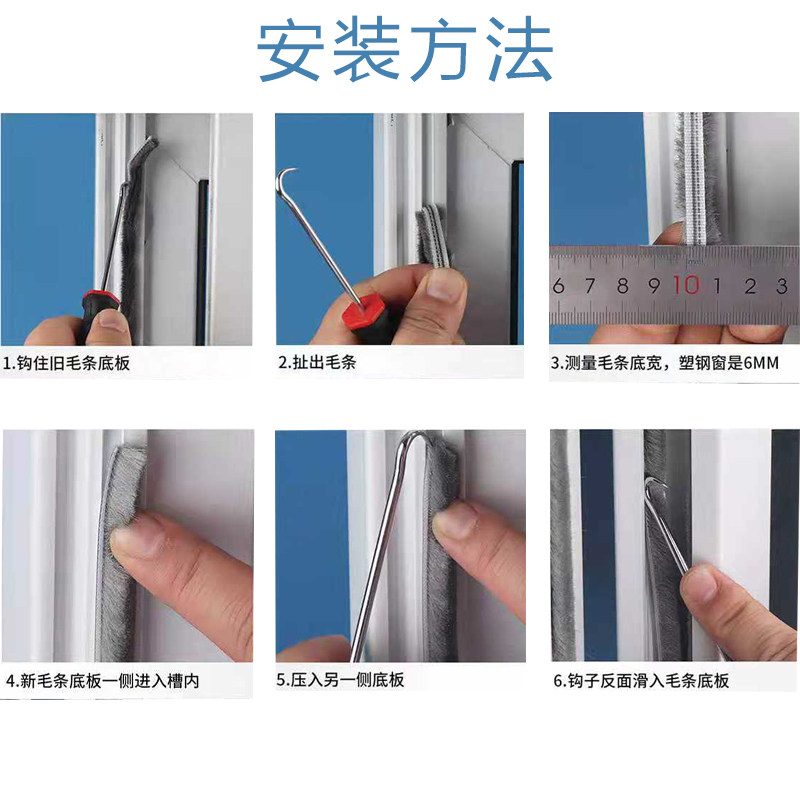 安装方法

1.钩住旧毛条底板

2.扯出毛条

6 7 8 9 10 1 2 3

3.测量毛条底宽，塑钢窗是6MM

4.新毛条底板一侧进入槽内

5.压入另一侧底板

6.钩子反面滑入毛条底板