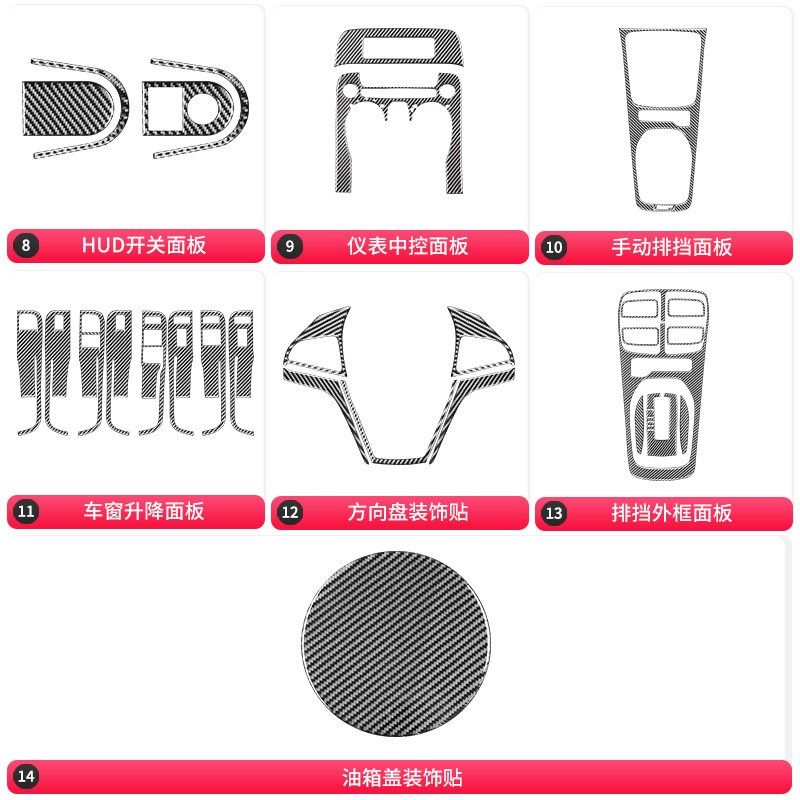 8 HUD开关面板

9 仪表中控面板

10 手动排挡面板

11 车窗升降面板

12 方向盘装饰贴

13 排挡外框面板

14 油箱盖装饰贴