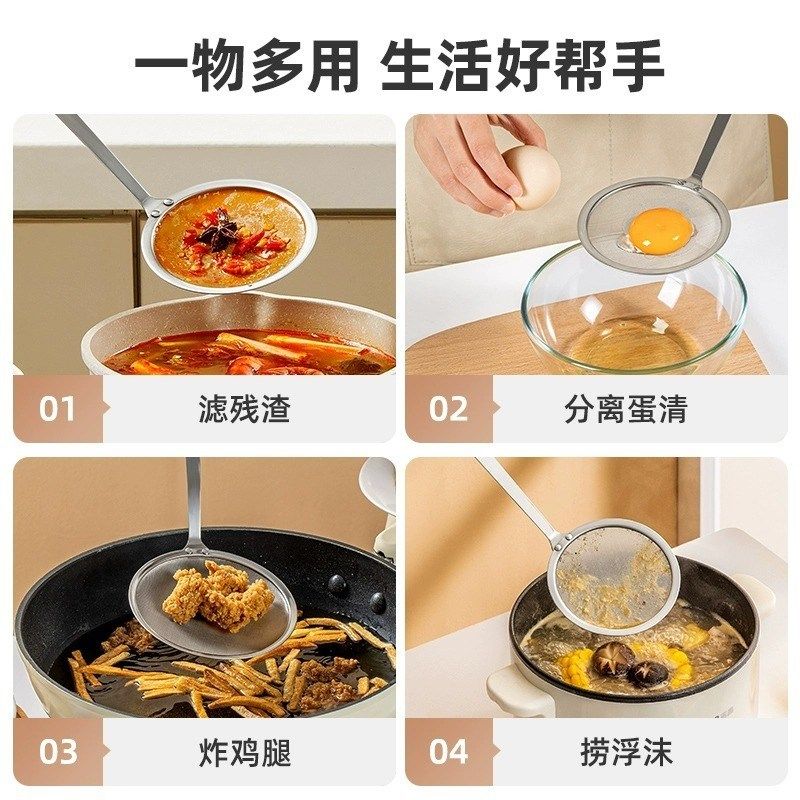 一物多用 生活好帮手

01 滤残渣

02 分离蛋清

03 炸鸡腿

04 捞浮沫