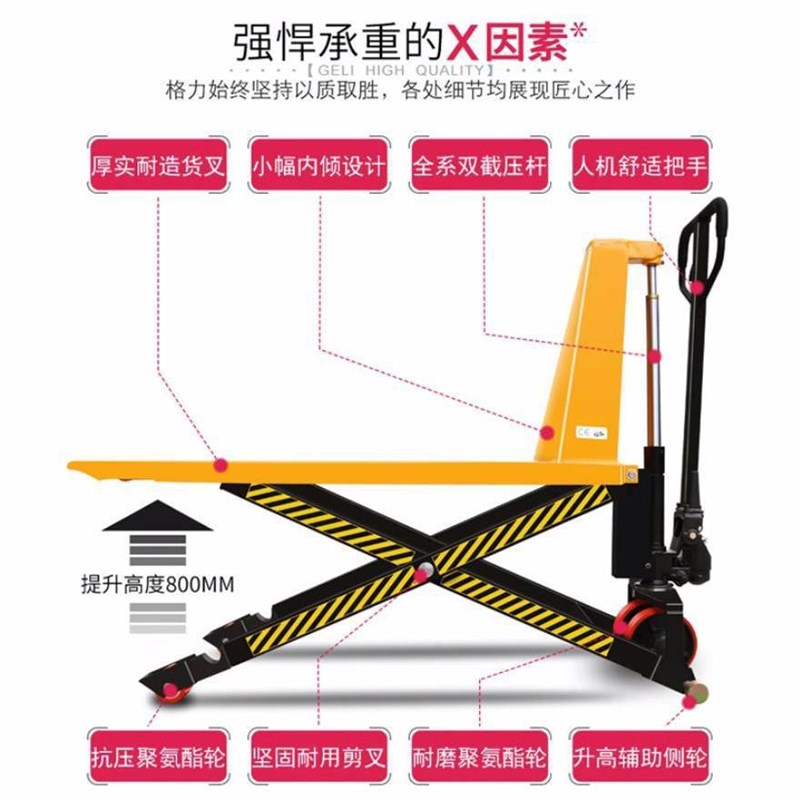 强悍承重的X因素*

【GELI HIGH QUALITY】

格力始终坚持以质取胜，各处细节均展现匠心之作

厚实耐造货叉

小幅内倾设计

全系双截压杆

人机舒适把手

CE

提升高度800MM

抗压聚氨酯轮

坚固耐用剪叉

耐磨聚氨酯轮

升高辅助侧轮