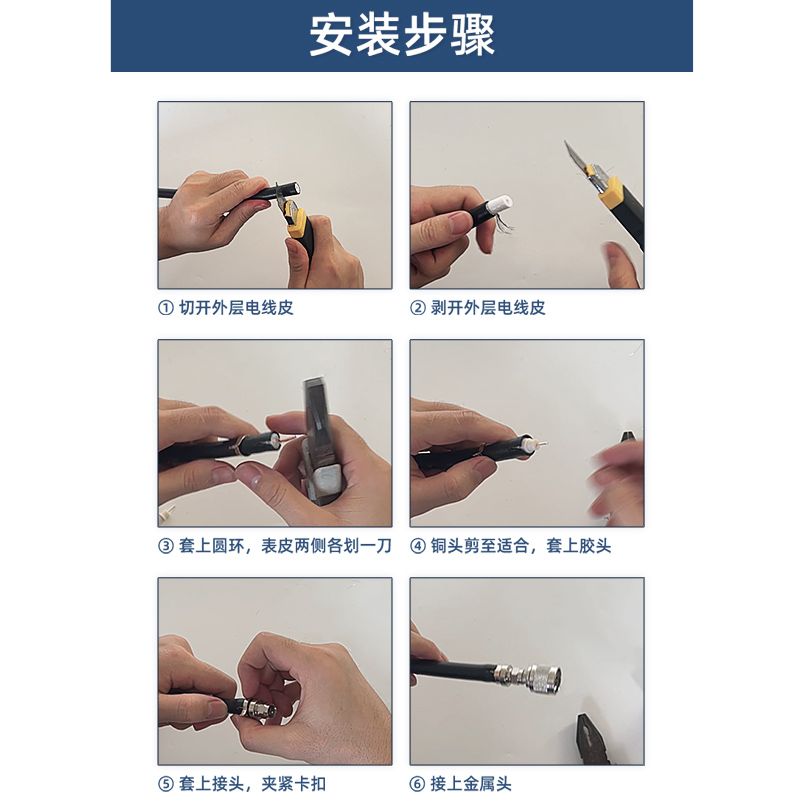 安装步骤

① 切开外层电线皮

② 剥开外层电线皮

③ 套上圆环，表皮两侧各划一刀

④ 铜头剪至适合，套上胶头

⑤ 套上接头，夹紧卡扣

⑥ 接上金属头