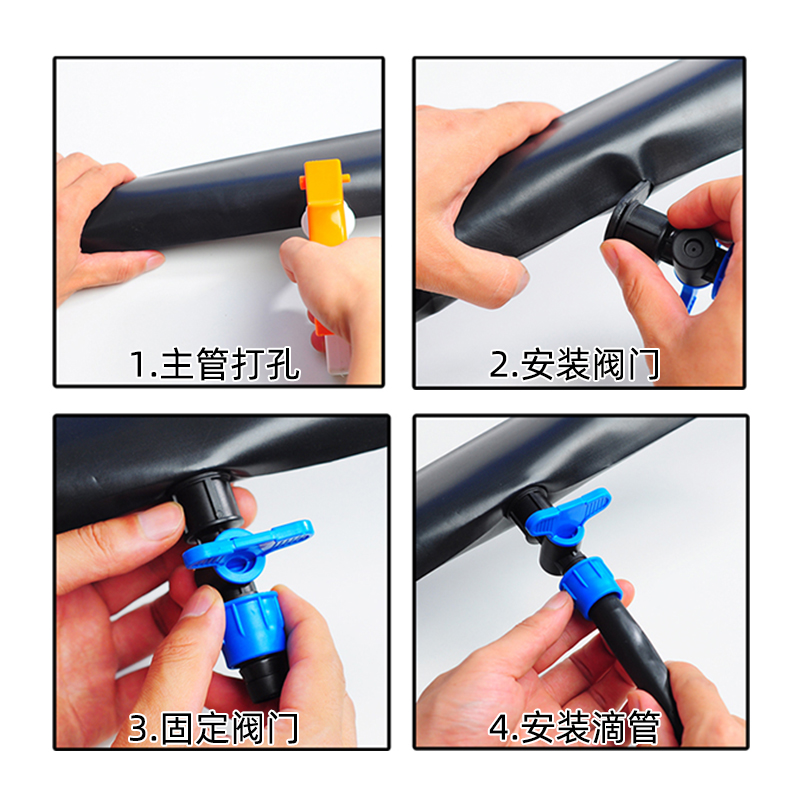 1.主管打孔

2.安装阀门

3.固定阀门

4.安装滴管