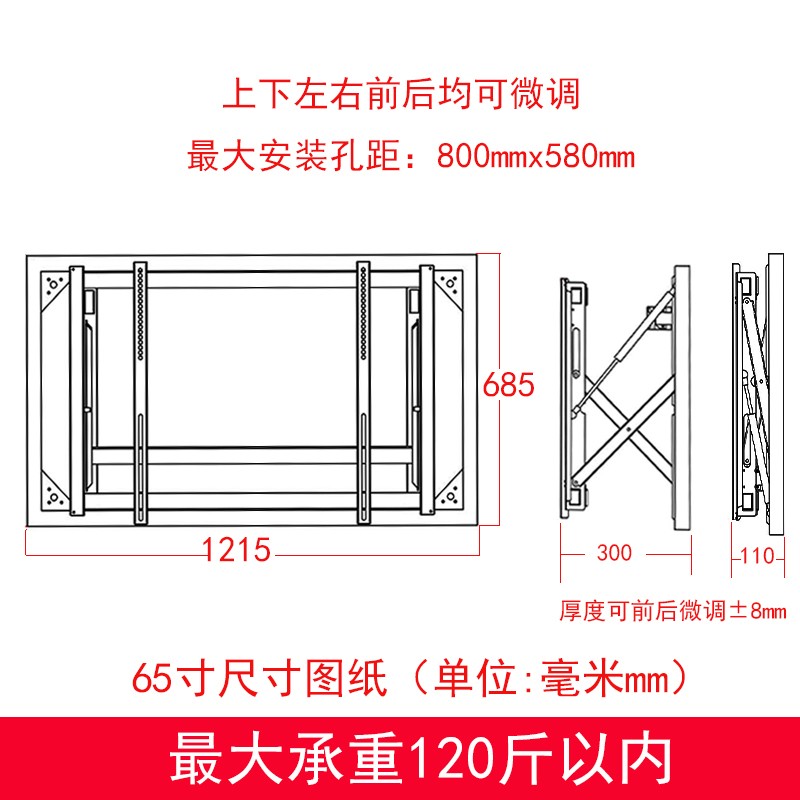 上下左右前后均可微调

最大安装孔距：800mmx580mm

685

1215

300

110

厚度可前后微调±8mm

65寸尺寸图纸（单位:毫米mm）

最大承重120斤以内