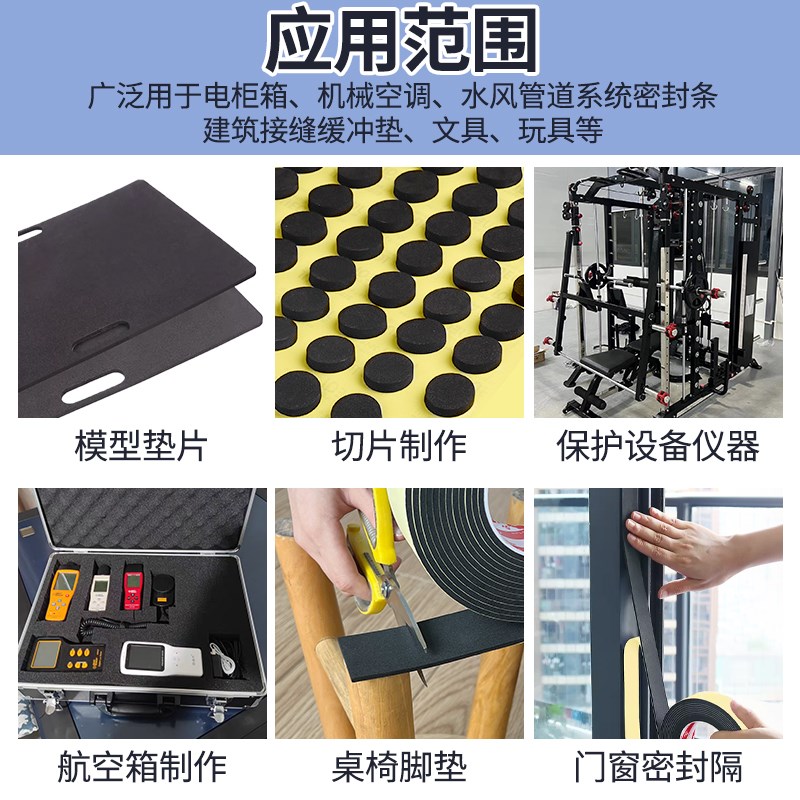 应用范围

广泛用于电柜箱、机械空调、水风管道系统密封条
建筑接缝缓冲垫、文具、玩具等

模型垫片

切片制作

保护设备仪器

航空箱制作

桌椅脚垫

门窗密封隔