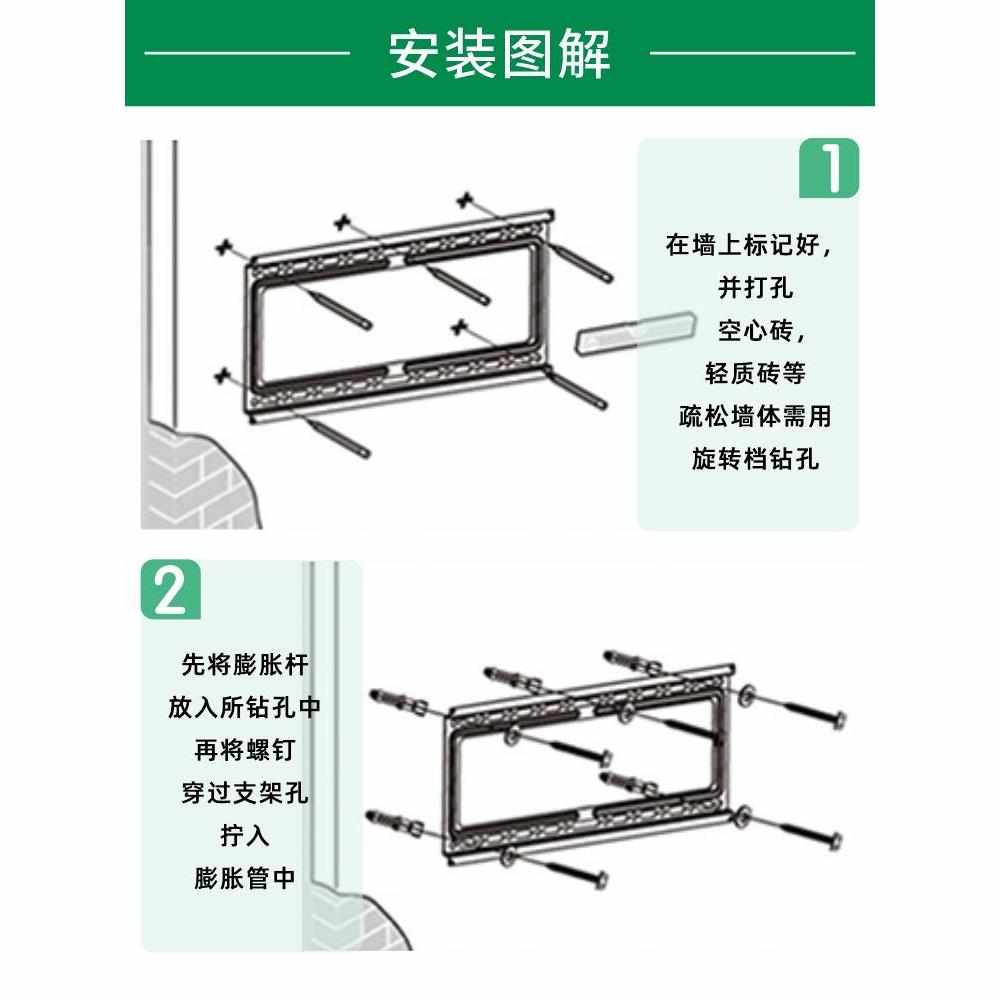 安装图解

1

在墙上标记好，
并打孔
空心砖，
轻质砖等
疏松墙体需用
旋转档钻孔

2

先将膨胀杆
放入所钻孔中
再将螺钉
穿过支架孔
拧入
膨胀管中