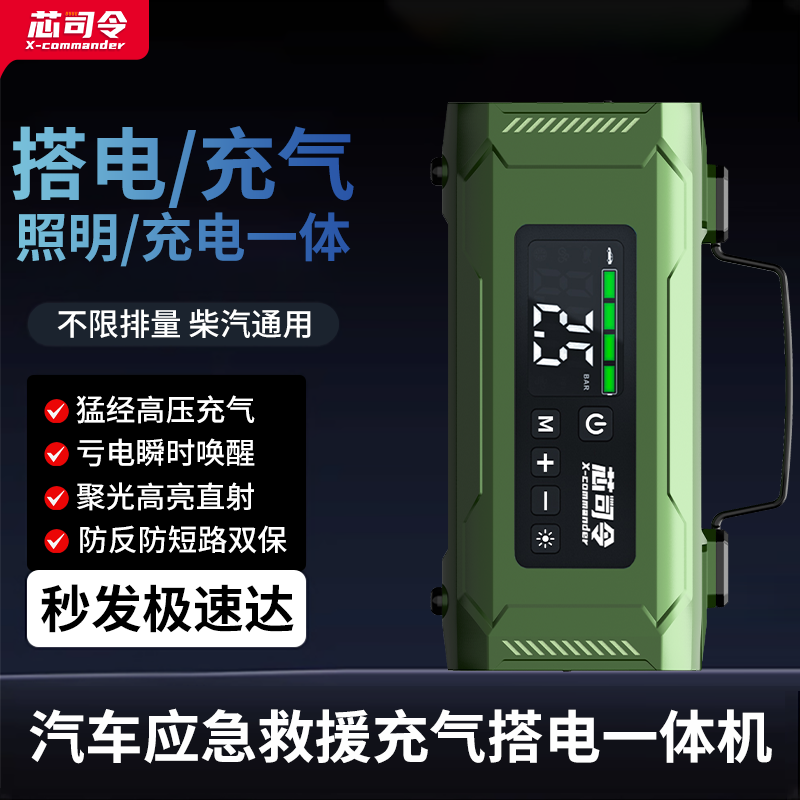 芯司令
X-commander

搭电/充气
照明/充电一体

不限排量 柴汽通用

猛经高压充气
亏电瞬时唤醒
聚光高亮直射
防反防短路双保

秒发极速达

25
BAR

M
+
−

芯司令
X-commander

汽车应急救援充气搭电一体机