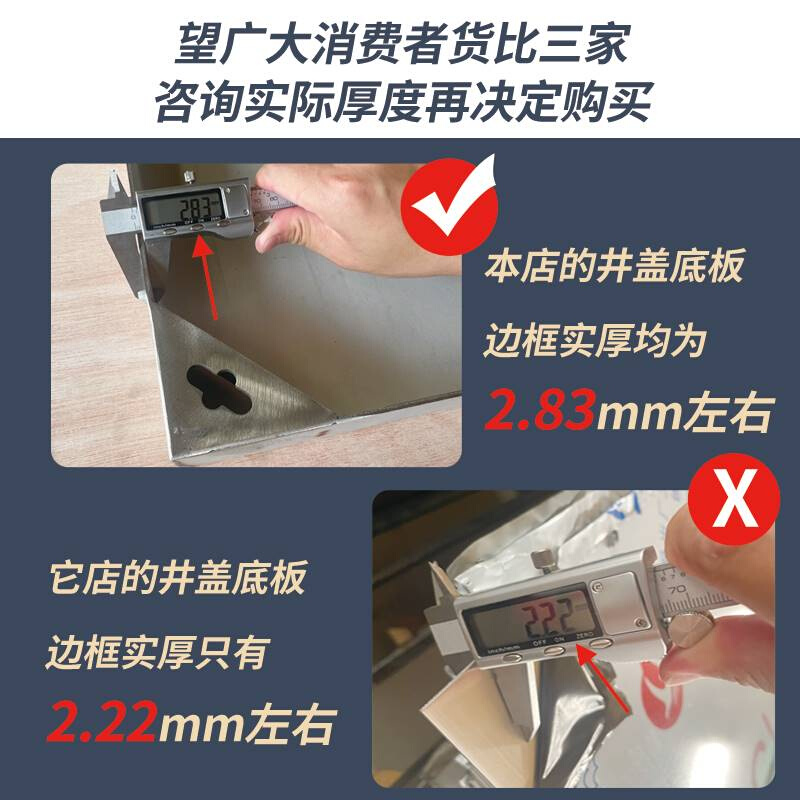 望广大消费者货比三家
咨询实际厚度再决定购买

2.83

本店的井盖底板

边框实厚均为

2.83mm左右

X

它店的井盖底板

边框实厚只有

2.22mm左右

2.22

OFF ON ZERO

70