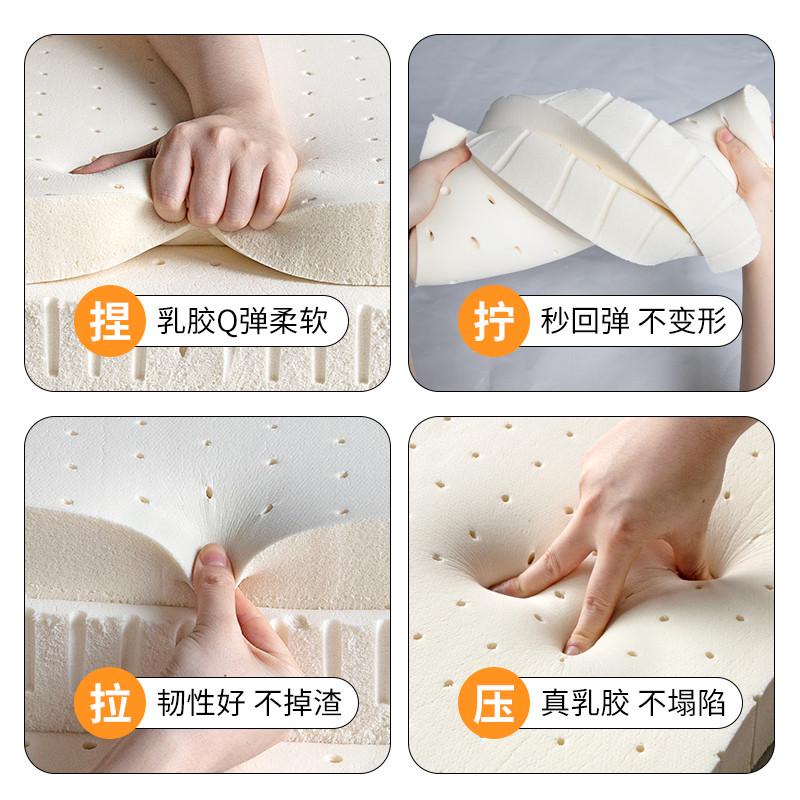 捏 乳胶Q弹柔软

拧 秒回弹 不变形

拉 韧性好 不掉渣

压 真乳胶 不塌陷