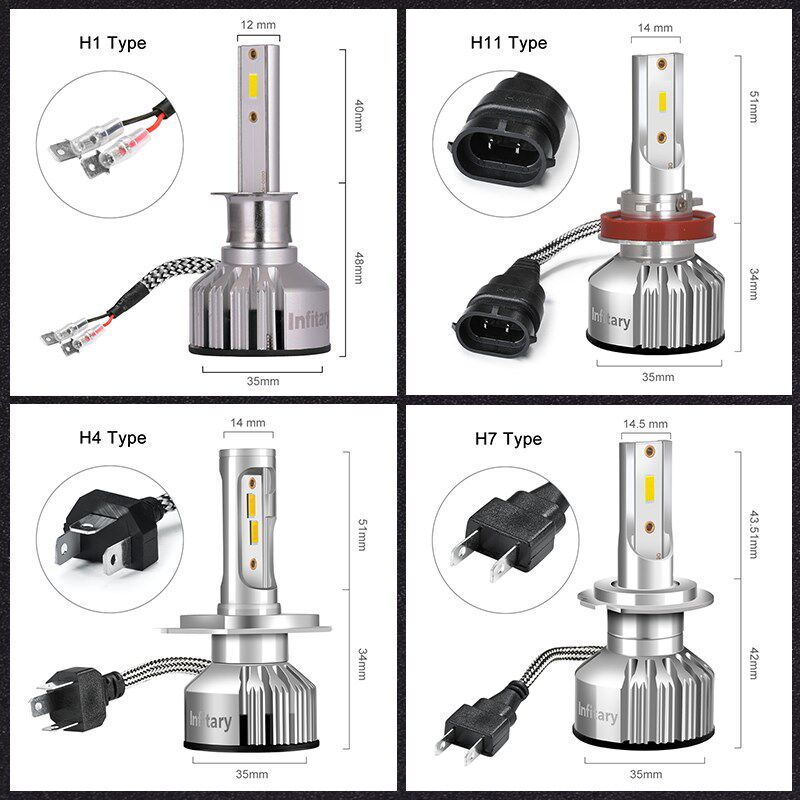 H1 Type

12 mm

40mm

48mm

Infitary

35mm

H11 Type

14 mm

51mm

34mm

Infitary

35mm

H4 Type

14 mm

51mm

34mm

Infitary

35mm

H7 Type

14.5 mm

43.51mm

42mm

Infitary

35mm