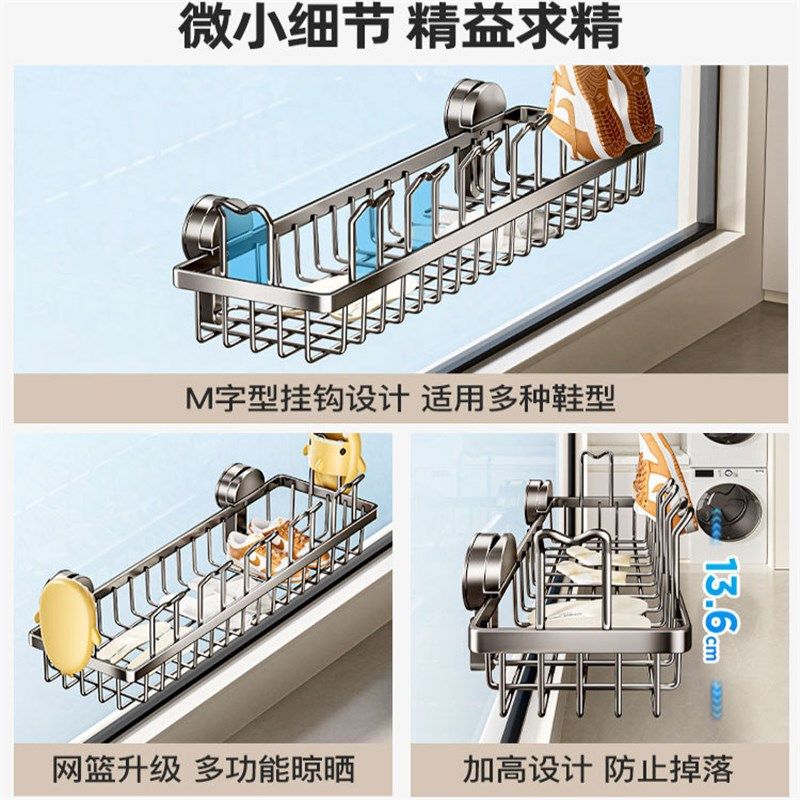 微小细节 精益求精

M字型挂钩设计 适用多种鞋型

13.6cm

网篮升级 多功能晾晒

加高设计 防止掉落