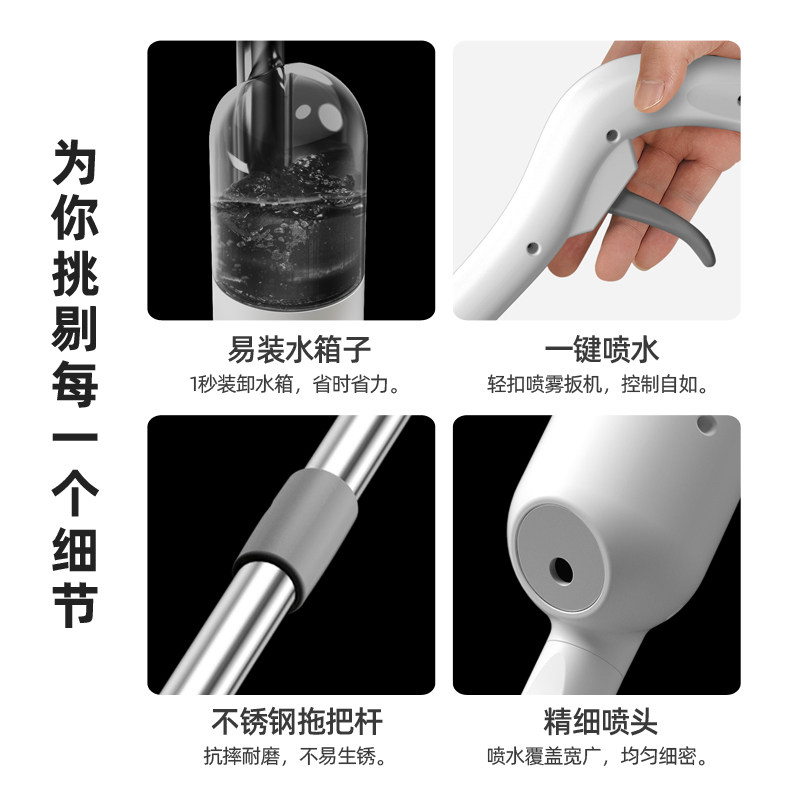 为你挑剔每一个细节

易装水箱子
1秒装卸水箱，省时省力。

一键喷水
轻扣喷雾扳机，控制自如。

不锈钢拖把杆
抗摔耐磨，不易生锈。

精细喷头
喷水覆盖宽广，均匀细密。