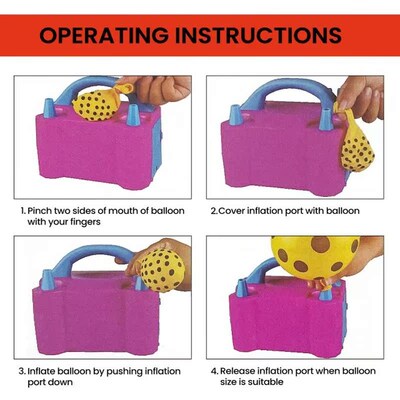 OPERATING INSTRUCTIONS

1. Pinch two sides of mouth of balloon with your fingers

2.Cover inflation port with balloon

3. Inflate balloon by pushing inflation port down

4. Release inflation port when balloon size is suitable